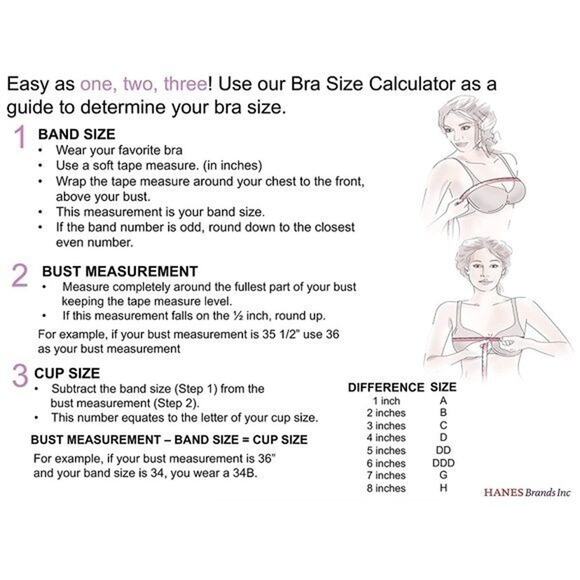 Easy as one, two, three! Use our Bra Size Calculator as a guide to determine your bra size.

1 BAND SIZE
• Wear your favorite bra
• Use a soft tape measure. (in inches)
• Wrap the tape measure around your chest to the front, above your bust.
• This measurement is your band size.
• If the band number is odd, round down to the closest even number.

2 BUST MEASUREMENT
• Measure completely around the fullest part of your bust keeping the tape measure level.
• If this measurement falls on the ½ inch, round up.

For example, if your bust measurement is 35 1/2" use 36 as your bust measurement

3 CUP SIZE
• Subtract the band size (Step 1) from the bust measurement (Step 2).
• This number equates to the letter of your cup size.

BUST MEASUREMENT – BAND SIZE = CUP SIZE

For example, if your bust measurement is 36" and your band size is 34, you wear a 34B.

| DIFFERENCE | SIZE |
|---|---|
| 1 inch | A |
| 2 inches | B |
| 3 inches | C |
| 4 inches | D |
| 5 inches | DD |
| 6 inches | DDD |
| 7 inches | G |
| 8 inches | H |

HANES Brands Inc